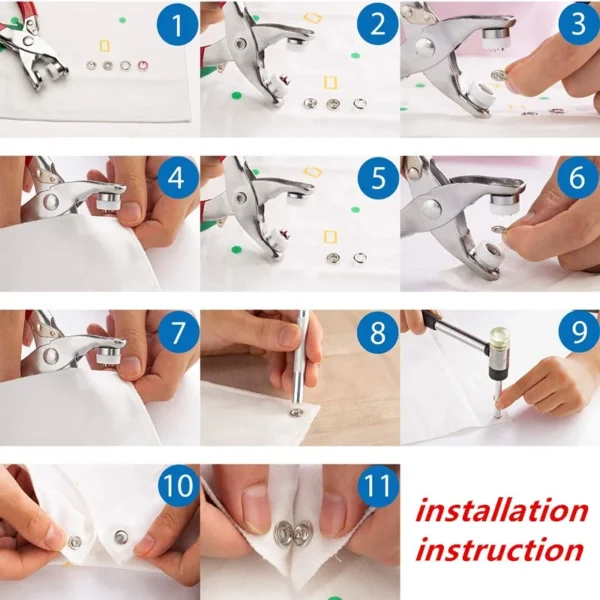 1

2

3

4

5

6

7

8

9

10

11

installation instruction